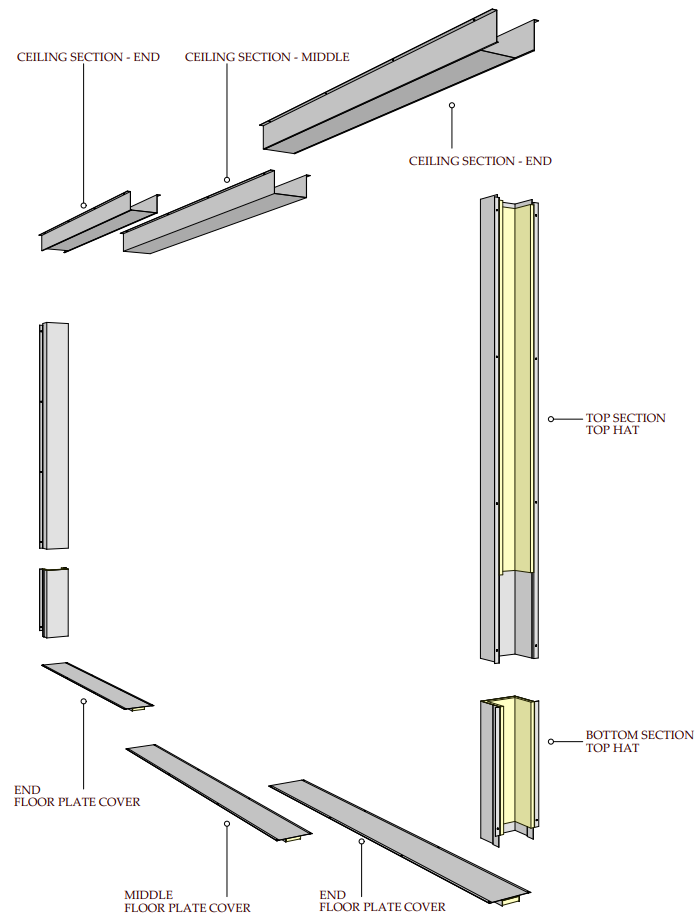 CEILING SECTION - END

CEILING SECTION - MIDDLE

CEILING SECTION - END

TOP SECTION
TOP HAT

BOTTOM SECTION
TOP HAT

END
FLOOR PLATE COVER

MIDDLE
FLOOR PLATE COVER

END
FLOOR PLATE COVER